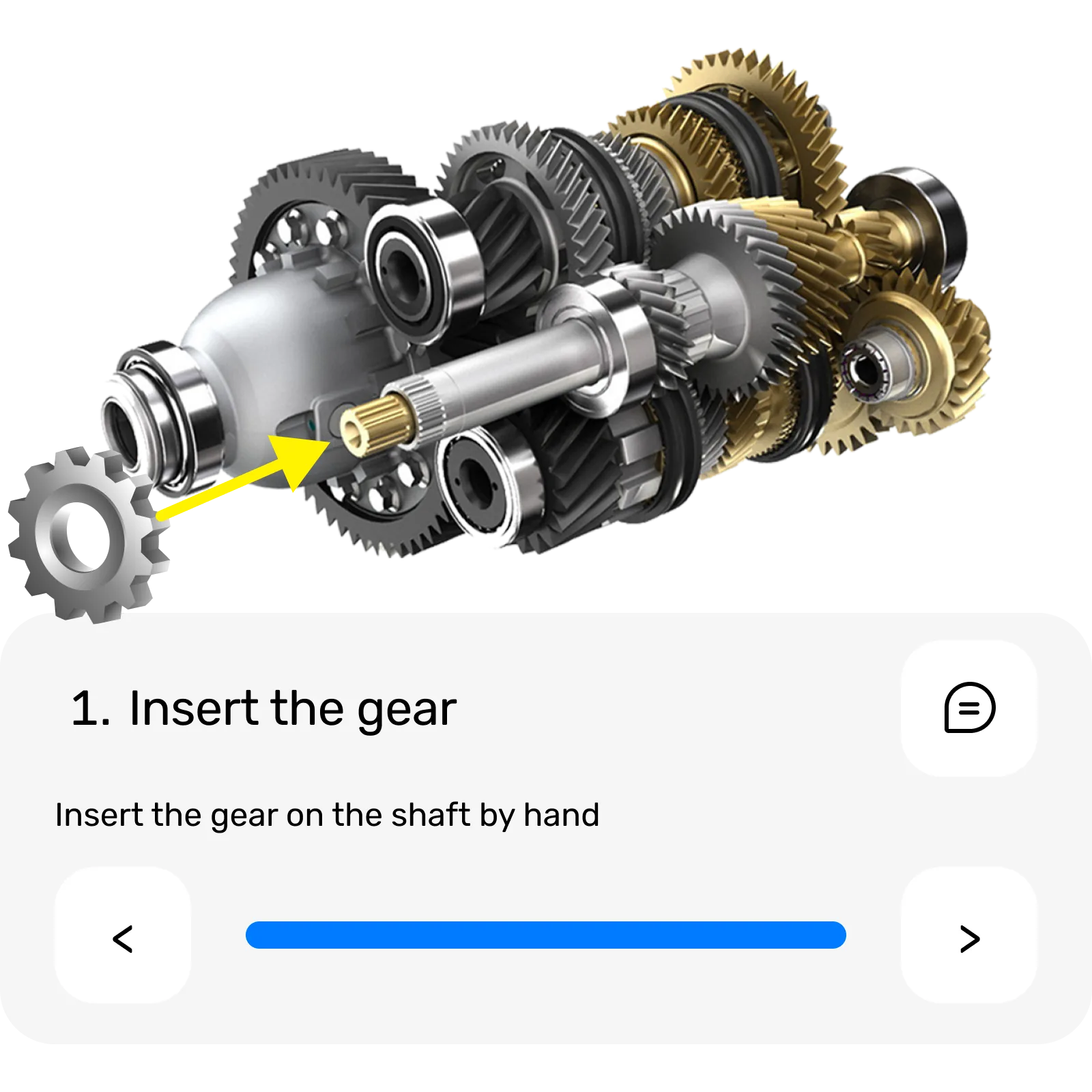 1. Insert the gear

Insert the gear on the shaft by hand

<

>